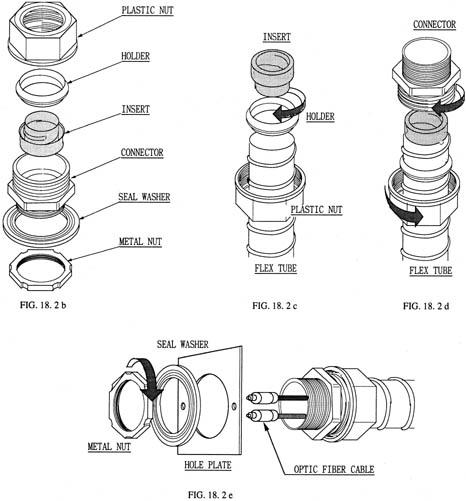 PLASTIC NUT

HOLDER

INSERT

CONNECTOR

SEAL WASHER

METAL NUT

FIG. 18. 2 b

INSERT

HOLDER

PLASTIC NUT

FLEX TUBE

FIG. 18. 2 c

CONNECTOR

FLEX TUBE

FIG. 18. 2 d

SEAL WASHER

METAL NUT

HOLE PLATE

OPTIC FIBER CABLE

FIG. 18. 2 e